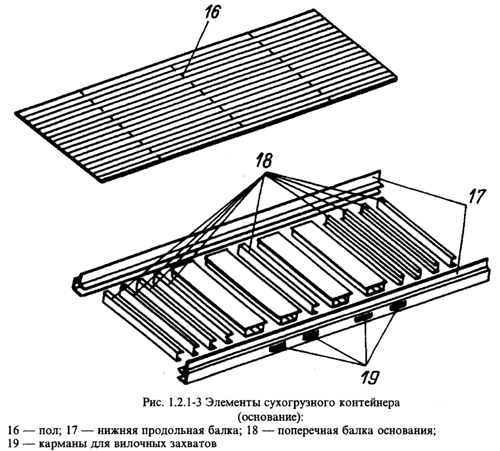 16

18

17

19

Рис. 1.2.1-3 Элементы сухогрузного контейнера (основание):

16 — пол; 17 — нижняя продольная балка; 18 — поперечная балка основания; 19 — карманы для вилочных захватов